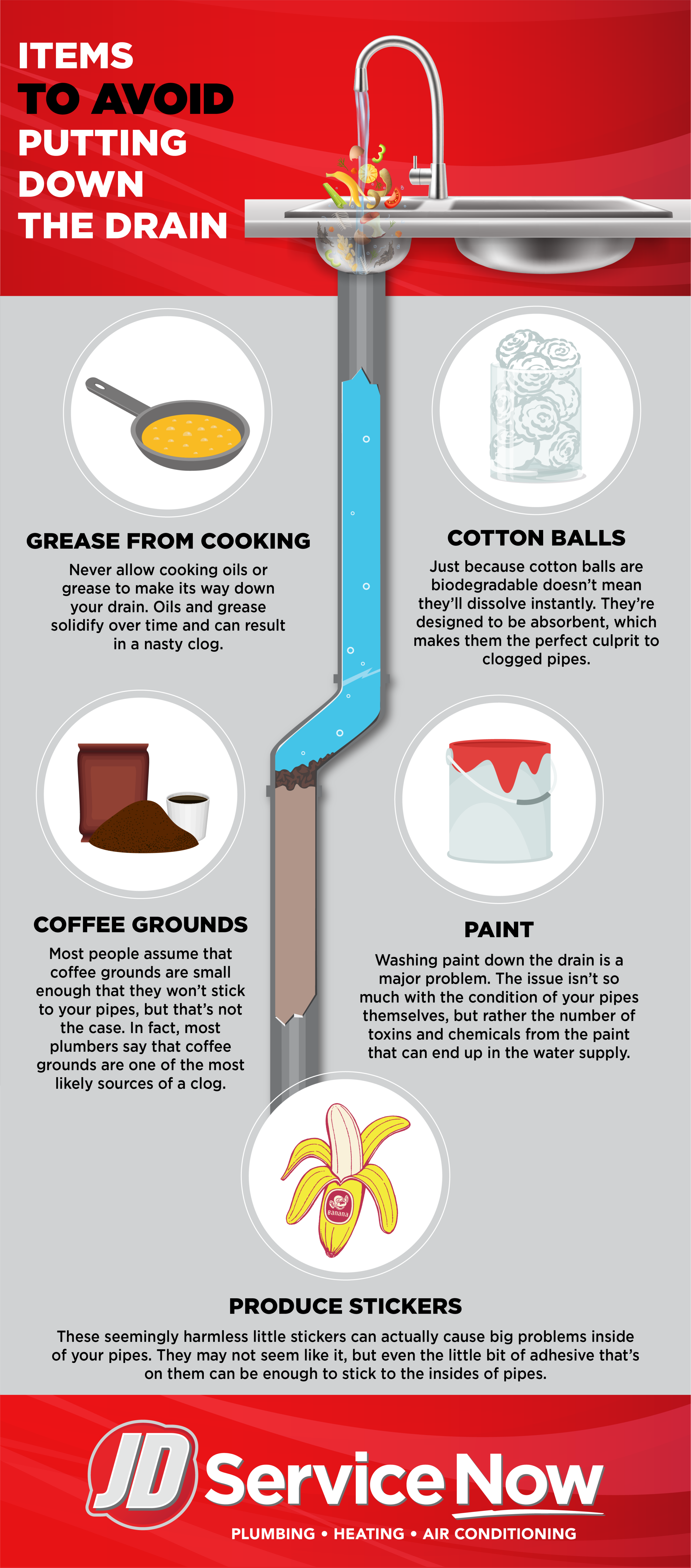 ITEMS
TO AVOID
PUTTING
DOWN
THE DRAIN

GREASE FROM COOKING

Never allow cooking oils or grease to make its way down your drain. Oils and grease solidify over time and can result in a nasty clog.

COTTON BALLS

Just because cotton balls are biodegradable doesn't mean they'll dissolve instantly. They're designed to be absorbent, which makes them the perfect culprit to clogged pipes.

COFFEE GROUNDS

Most people assume that coffee grounds are small enough that they won't stick to your pipes, but that's not the case. In fact, most plumbers say that coffee grounds are one of the most likely sources of a clog.

PAINT

Washing paint down the drain is a major problem. The issue isn't so much with the condition of your pipes themselves, but rather the number of toxins and chemicals from the paint that can end up in the water supply.

Banana

PRODUCE STICKERS

These seemingly harmless little stickers can actually cause big problems inside of your pipes. They may not seem like it, but even the little bit of adhesive that's on them can be enough to stick to the insides of pipes.

JD Service Now

PLUMBING • HEATING • AIR CONDITIONING